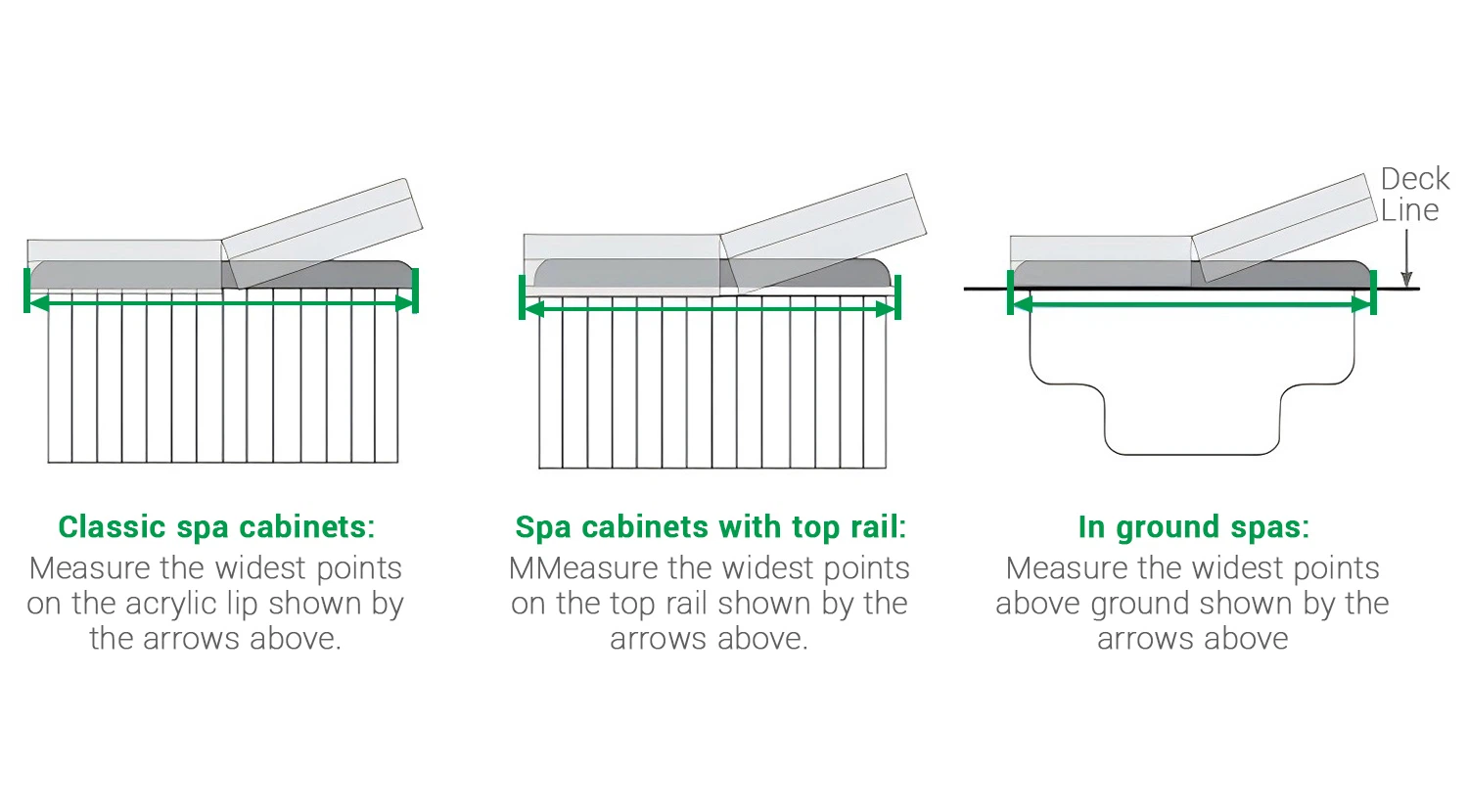 Deck Line

Classic spa cabinets:
Measure the widest points on the acrylic lip shown by the arrows above.

Spa cabinets with top rail:
MMeasure the widest points on the top rail shown by the arrows above.

In ground spas:
Measure the widest points above ground shown by the arrows above